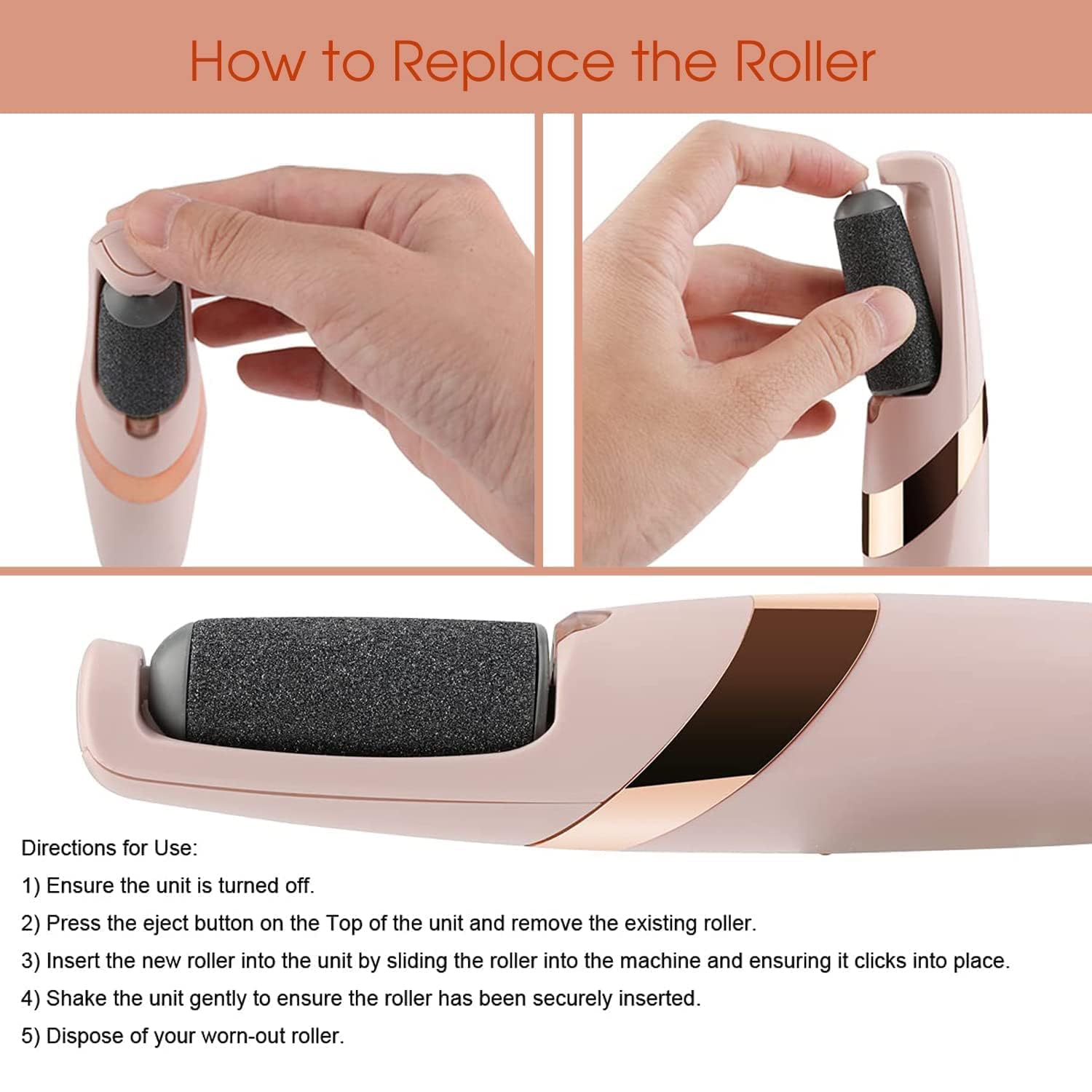 How to Replace the Roller

Directions for Use:

1) Ensure the unit is turned off.

2) Press the eject button on the Top of the unit and remove the existing roller.

3) Insert the new roller into the unit by sliding the roller into the machine and ensuring it clicks into place.

4) Shake the unit gently to ensure the roller has been securely inserted.

5) Dispose of your worn-out roller.